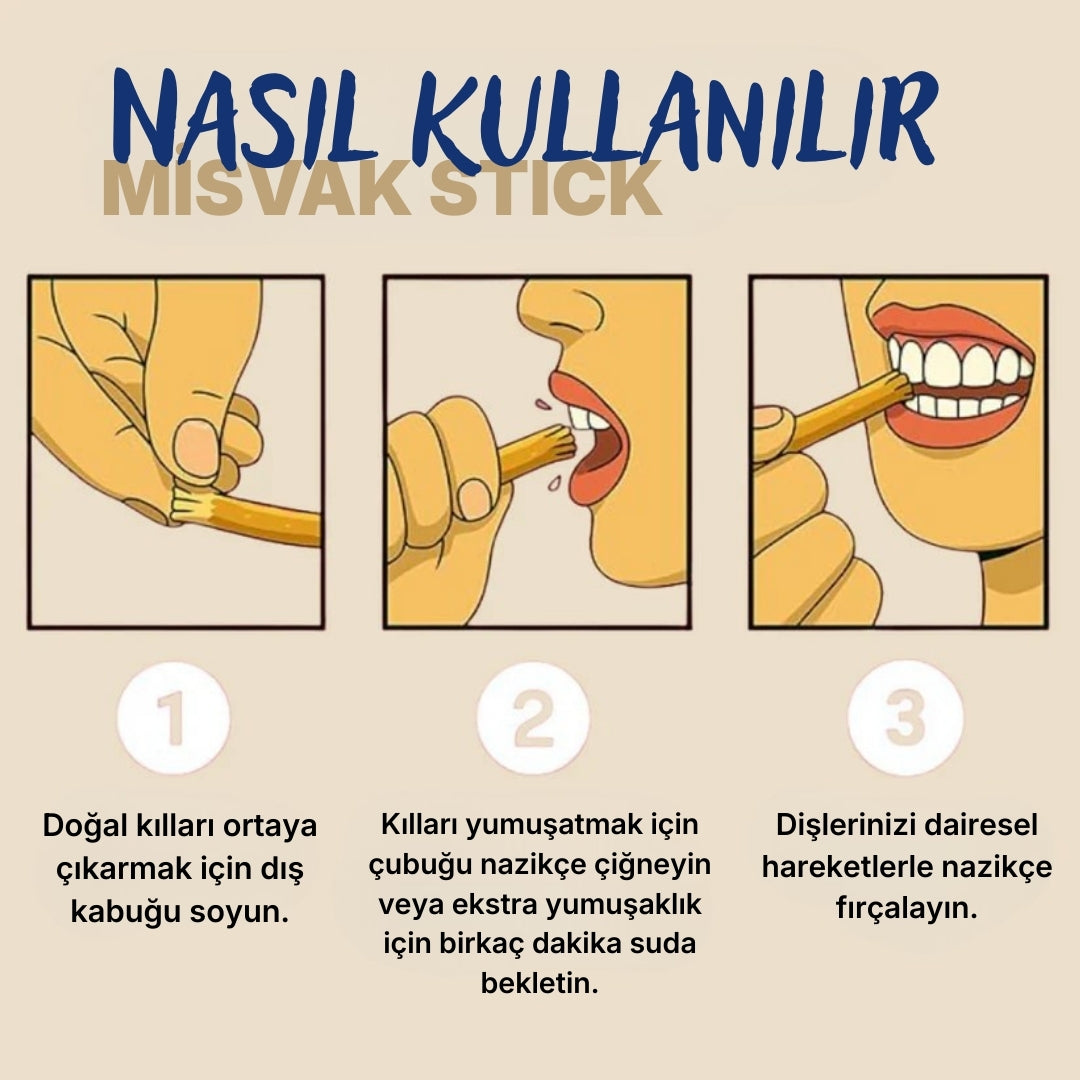 NASIL KULLANILIR
MİSVAK STICK

1

Doğal kılları ortaya çıkarmak için dış kabuğu soyun.

2

Kılları yumuşatmak için çubuğu nazikçe çiğneyin veya ekstra yumuşaklık için birkaç dakika suda bekletin.

3

Dişlerinizi dairesel hareketlerle nazikçe fırçalayın.