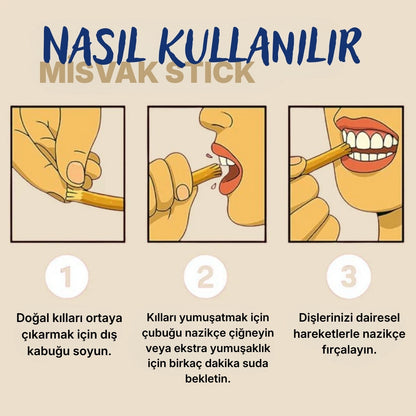 NASIL KULLANILIR

MISVAK STICK

1

Doğal kılları ortaya çıkarmak için dış kabuğu soyun.

2

Kılları yumuşatmak için çubuğu nazikçe çiğneyin veya ekstra yumuşaklık için birkaç dakika suda bekletin.

3

Dişlerinizi dairesel hareketlerle nazikçe fırçalayın.